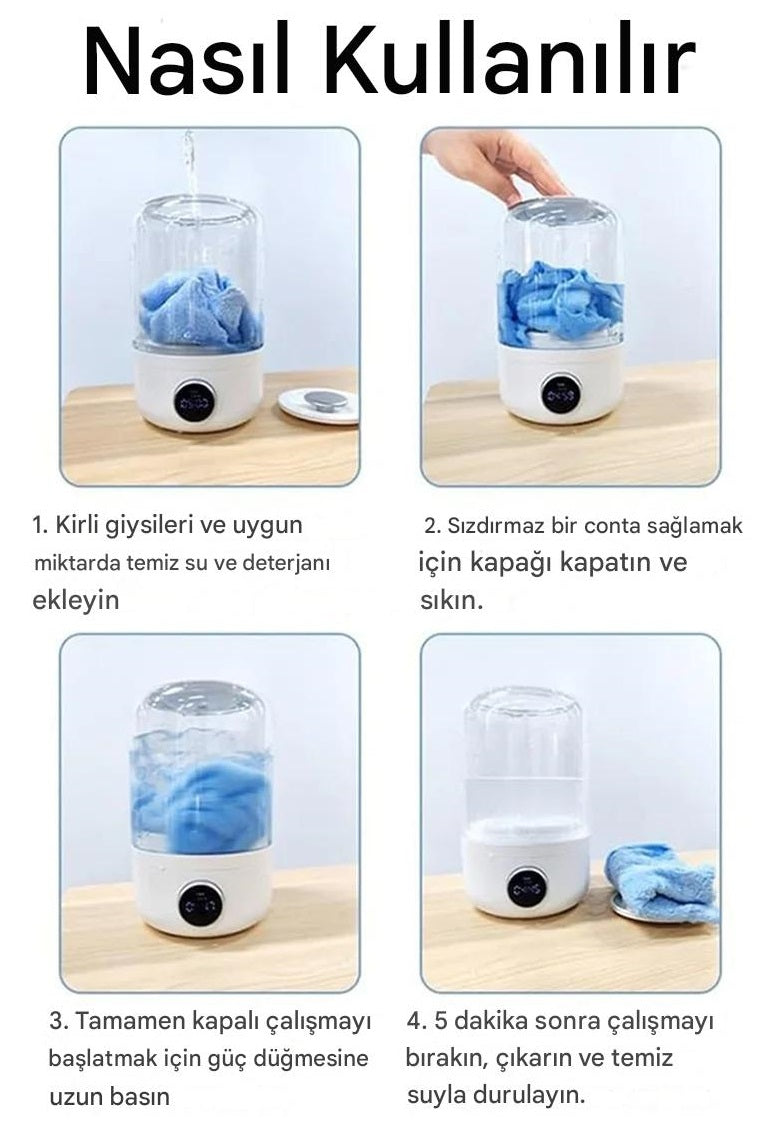 Nasıl Kullanılır

1. Kirli giysileri ve uygun miktarda temiz su ve deterjanı ekleyin

2. Sızdırmaz bir conta sağlamak için kapağı kapatın ve sıkın.

3. Tamamen kapalı çalışmayı başlatmak için güç düğmesine uzun basın

4. 5 dakika sonra çalışmayı bırakın, çıkarın ve temiz suyla durulayın.